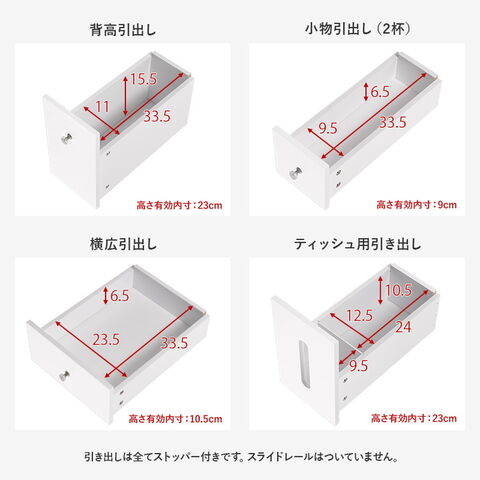 背高引出し

15.5
11
33.5
高さ有効内寸：23cm

小物引出し（2杯）

6.5
9.5
33.5
高さ有効内寸：9cm

横広引出し

6.5
23.5
33.5
高さ有効内寸：10.5cm

ティッシュ用引き出し

10.5
12.5
24
9.5
高さ有効内寸：23cm

引き出しは全てストッパー付きです。スライドレールはついていません。