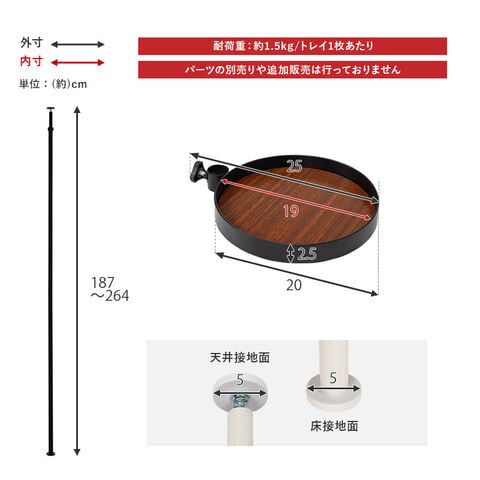 外寸
内寸
単位：(約)cm

耐荷重：約1.5kg/トレイ1枚あたり
パーツの別売りや追加販売は行っておりません

187
～264

25
19
2.5
20

天井接地面
5
5
床接地面