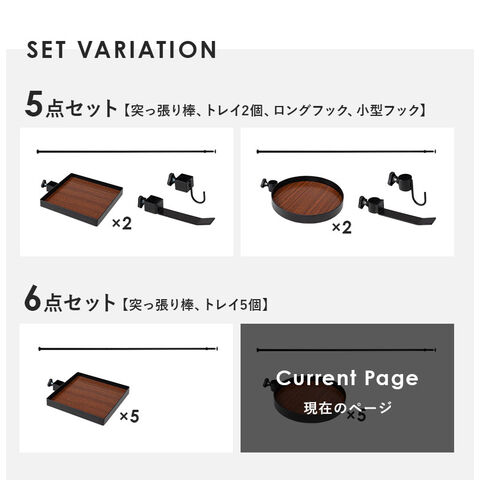 SET VARIATION

5点セット【突っ張り棒、トレイ2個、ロングフック、小型フック】

×2

×2

6点セット【突っ張り棒、トレイ5個】

×5

Current Page
現在のページ
×5