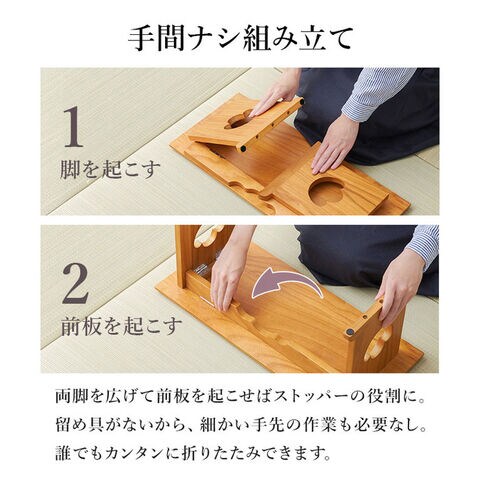 手間ナシ組み立て

1
脚を起こす

2
前板を起こす

両脚を広げて前板を起こせばストッパーの役割に。
留め具がないから、細かい手先の作業も必要なし。
誰でもカンタンに折りたたみできます。