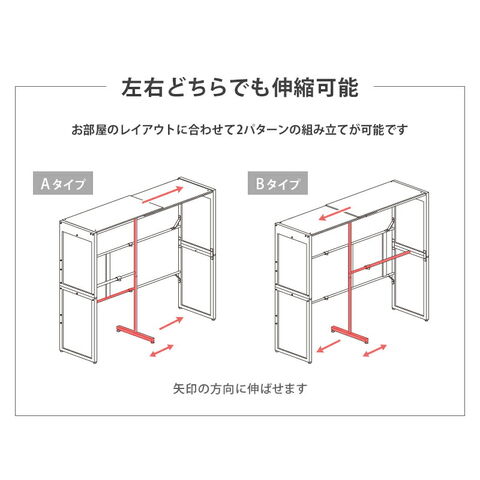 左右どちらでも伸縮可能

お部屋のレイアウトに合わせて2パターンの組み立てが可能です

Aタイプ

Bタイプ

矢印の方向に伸ばせます