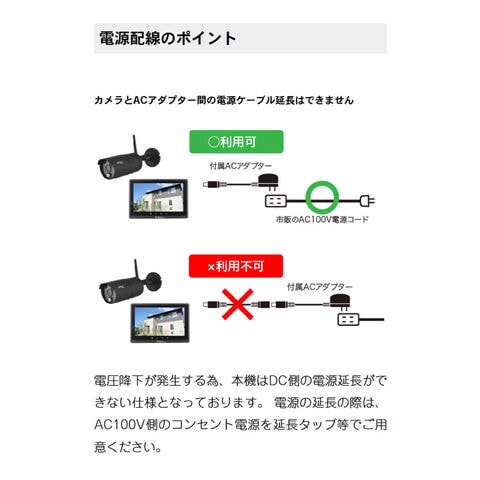 電源配線のポイント

カメラとACアダプター間の電源ケーブル延長はできません

○利用可

付属ACアダプター

市販のAC100V電源コード

×利用不可

付属ACアダプター

電圧降下が発生する為、本機はDC側の電源延長ができない仕様となっております。 電源の延長の際は、AC100V側のコンセント電源を延長タップ等でご用意ください。