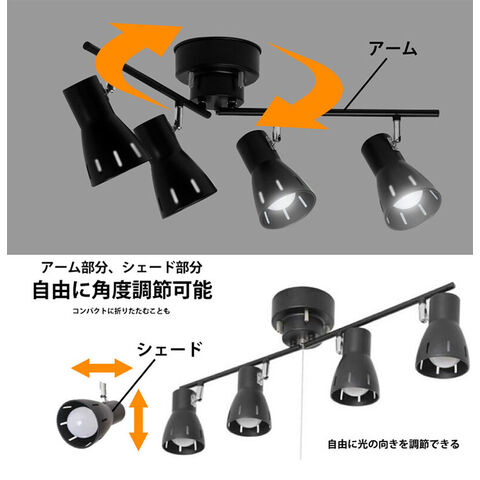 アーム

アーム部分、シェード部分
自由に角度調節可能
コンパクトに折りたたむことも

シェード

自由に光の向きを調節できる