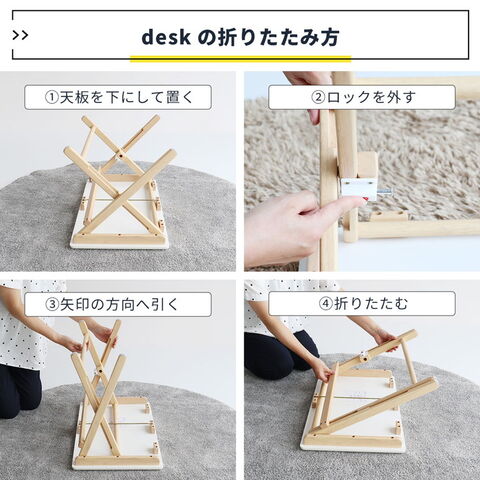 >>

desk の折りたたみ方

①天板を下にして置く

②ロックを外す

③矢印の方向へ引く

④折りたたむ