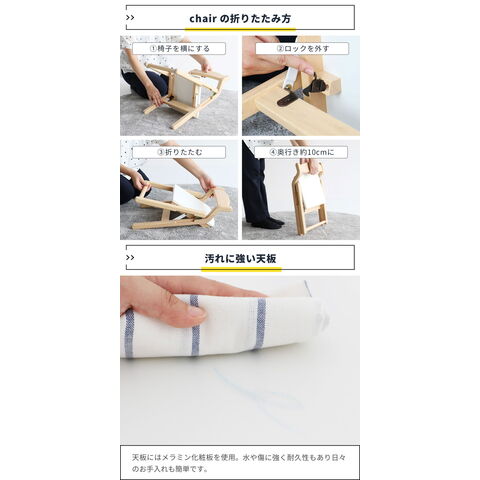 >> chair の折りたたみ方

①椅子を横にする

②ロックを外す

③折りたたむ

④奥行き約10cmに

>> 汚れに強い天板

天板にはメラミン化粧板を使用。水や傷に強く耐久性もあり日々のお手入れも簡単です。