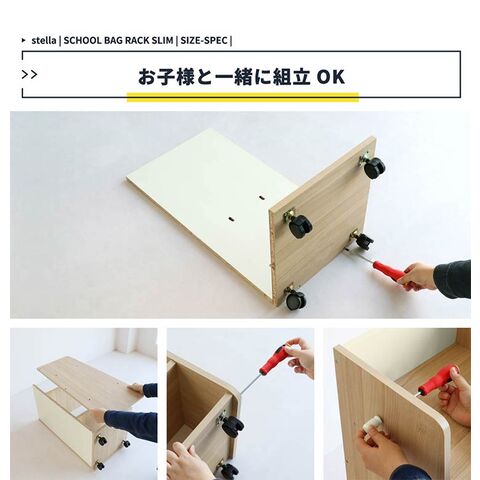 ▸ stella | SCHOOL BAG RACK SLIM | SIZE-SPEC |

>>

お子様と一緒に組立 OK