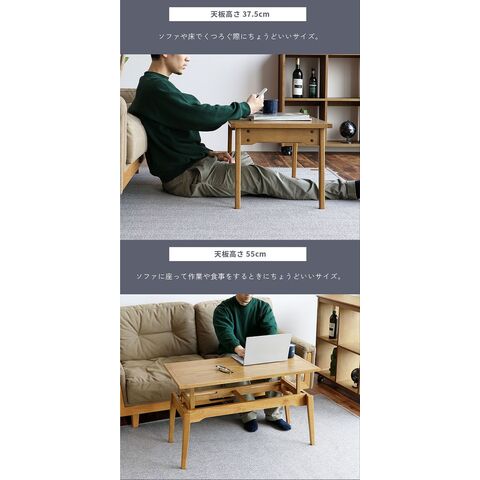 天板高さ 37.5cm

ソファや床でくつろぐ際にちょうどいいサイズ。

天板高さ 55cm

ソファに座って作業や食事をするときにちょうどいいサイズ。