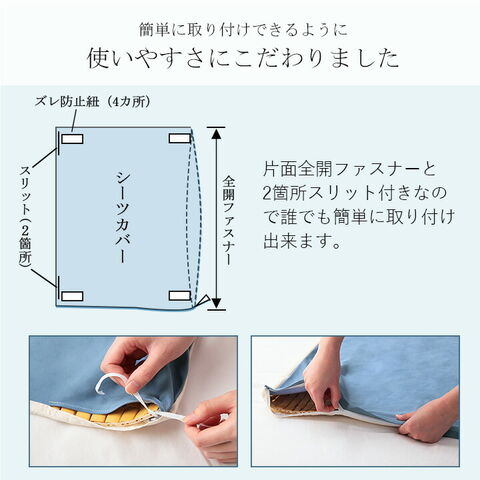 簡単に取り付けできるように
使いやすさにこだわりました

ズレ防止紐（4カ所）

スリット（2箇所）

シーツカバー

全開ファスナー

片面全開ファスナーと2箇所スリット付きなので誰でも簡単に取り付け出来ます。