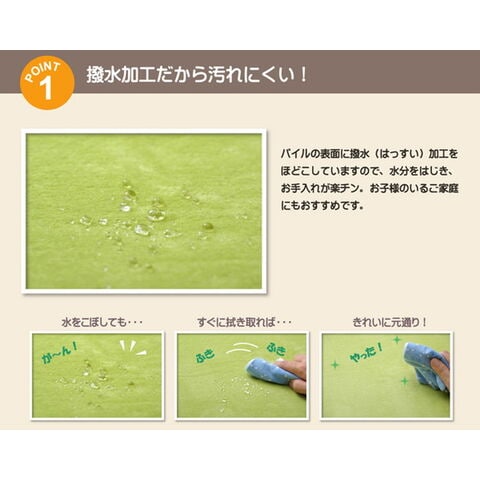 POINT 1

撥水加工だから汚れにくい！

パイルの表面に撥水（はっすい）加工をほどこしていますので、水分をはじき、お手入れが楽チン。お子様のいるご家庭にもおすすめです。

水をこぼしても・・・

が〜ん！

すぐに拭き取れば・・・

ふき ふき

きれいに元通り！

やった！