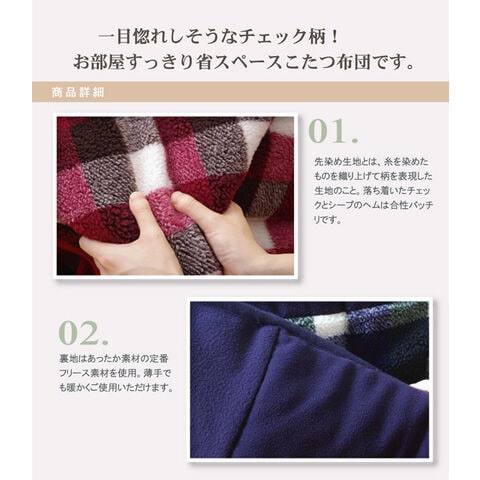 一目惚れしそうなチェック柄！
お部屋すっきり省スペースこたつ布団です。

商品詳細

01.

先染め生地とは、糸を染めたものを織り上げて柄を表現した生地のこと。落ち着いたチェックとシープのヘムは合性バッチリです。

02.

裏地はあったか素材の定番フリース素材を使用。薄手でも暖かくご使用いただけます。