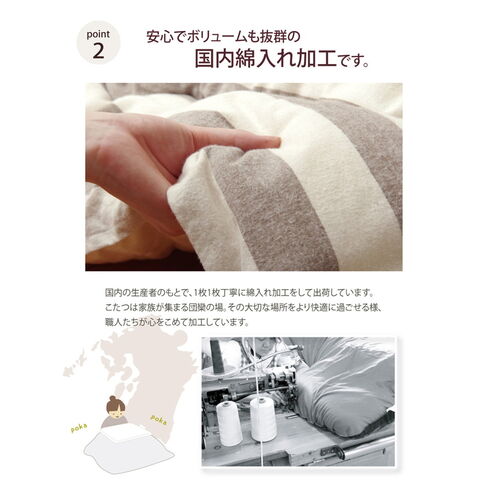 point 2

安心でボリュームも抜群の
国内綿入れ加工です。

国内の生産者のもとで、1枚1枚丁寧に綿入れ加工をして出荷しています。
こたつは家族が集まる団欒の場。その大切な場所をより快適に過ごせる様、
職人たちが心をこめて加工しています。

poka poka