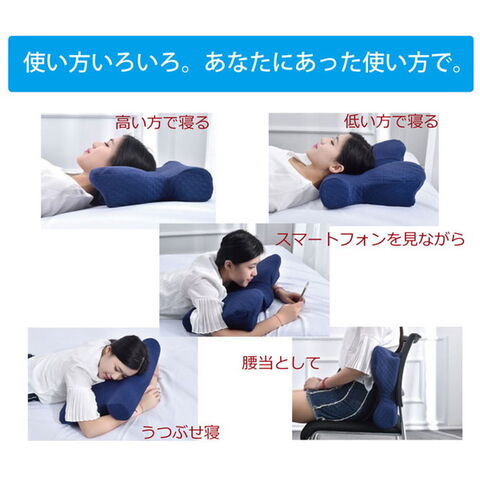 使い方いろいろ。あなたにあった使い方で。

高い方で寝る

低い方で寝る

スマートフォンを見ながら

腰当として

うつぶせ寝