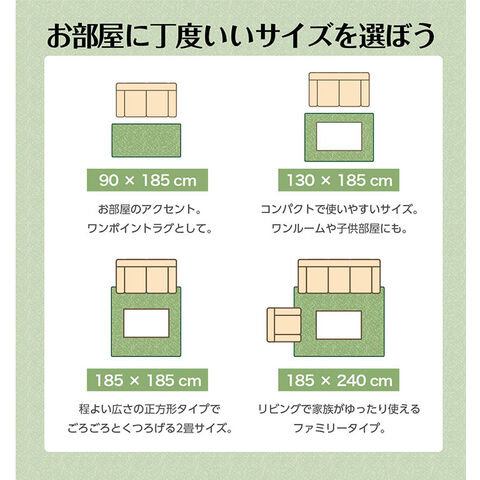 お部屋に丁度いいサイズを選ぼう

90 × 185 cm

お部屋のアクセント。
ワンポイントラグとして。

130 × 185 cm

コンパクトで使いやすいサイズ。
ワンルームや子供部屋にも。

185 × 185 cm

程よい広さの正方形タイプで
ごろごろとくつろげる2畳サイズ。

185 × 240 cm

リビングで家族がゆったり使える
ファミリータイプ。