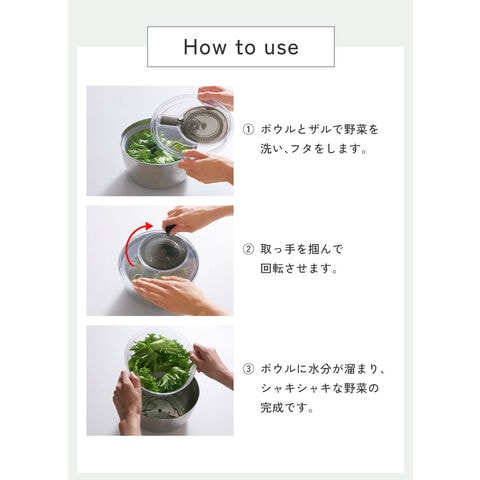 How to use

① ボウルとザルで野菜を洗い、フタをします。

② 取っ手を掴んで回転させます。

③ ボウルに水分が溜まり、シャキシャキな野菜の完成です。