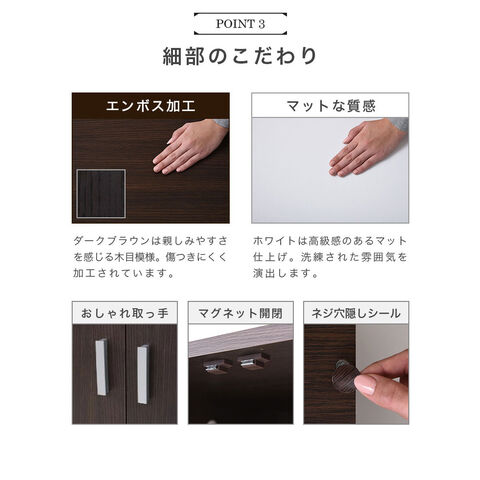 POINT 3

細部のこだわり

エンボス加工

ダークブラウンは親しみやすさを感じる木目模様。傷つきにくく加工されています。

マットな質感

ホワイトは高級感のあるマット仕上げ。洗練された雰囲気を演出します。

おしゃれ取っ手

マグネット開閉

ネジ穴隠しシール