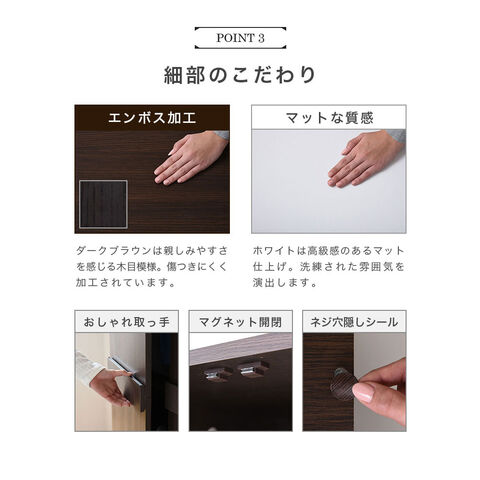 POINT 3

細部のこだわり

エンボス加工

ダークブラウンは親しみやすさを感じる木目模様。傷つきにくく加工されています。

マットな質感

ホワイトは高級感のあるマット仕上げ。洗練された雰囲気を演出します。

おしゃれ取っ手

マグネット開閉

ネジ穴隠しシール