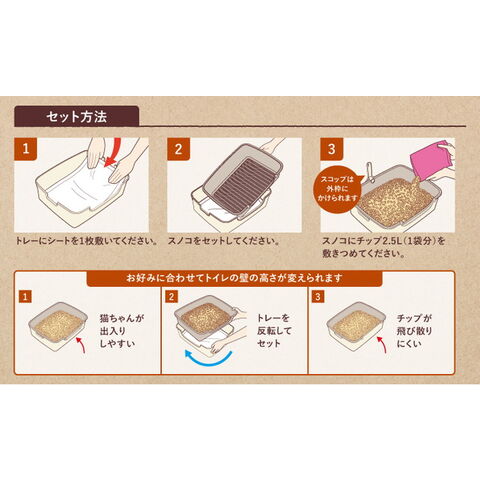 セット方法

1

トレーにシートを1枚敷いてください。

2

スノコをセットしてください。

3

スコップは外枠にかけられます

スノコにチップ2.5L（1袋分）を敷きつめてください。

お好みに合わせてトイレの壁の高さが変えられます

1

猫ちゃんが出入りしやすい

2

トレーを反転してセット

3

チップが飛び散りにくい