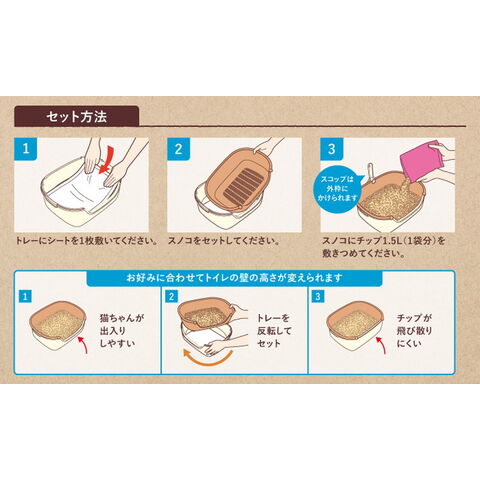 セット方法

1
トレーにシートを1枚敷いてください。

2
スノコをセットしてください。

3
スコップは外枠にかけられます
スノコにチップ1.5L（1袋分）を敷きつめてください。

お好みに合わせてトイレの壁の高さが変えられます

1
猫ちゃんが出入りしやすい

2
トレーを反転してセット

3
チップが飛び散りにくい