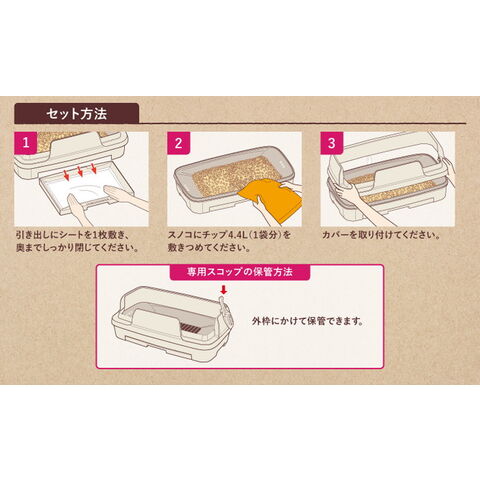 セット方法

1

引き出しにシートを1枚敷き、奥までしっかり閉じてください。

2

スノコにチップ4.4L（1袋分）を敷きつめてください。

3

カバーを取り付けてください。

専用スコップの保管方法

外枠にかけて保管できます。