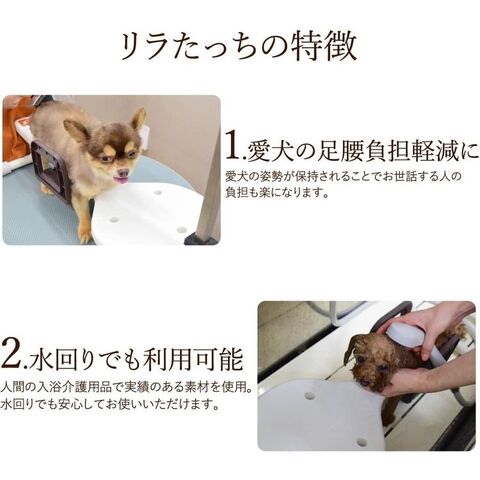 リラたっちの特徴

1.愛犬の足腰負担軽減に

愛犬の姿勢が保持されることでお世話する人の負担も楽になります。

2.水回りでも利用可能

人間の入浴介護用品で実績のある素材を使用。水回りでも安心してお使いいただけます。