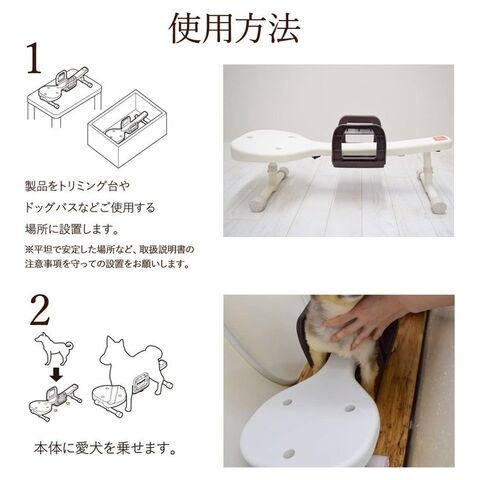 使用方法

1

製品をトリミング台やドッグバスなどご使用する場所に設置します。

※平坦で安定した場所など、取扱説明書の注意事項を守っての設置をお願いします。

2

本体に愛犬を乗せます。