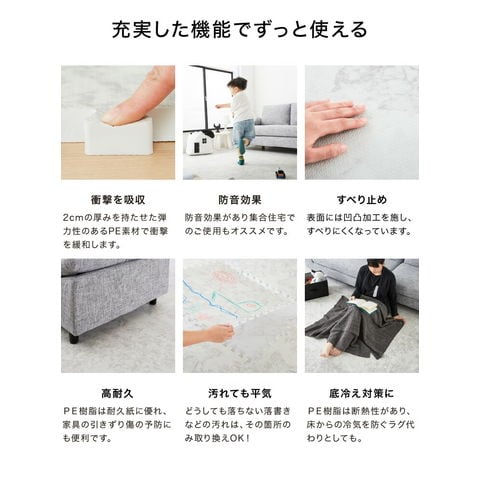 充実した機能でずっと使える

衝撃を吸収

2cmの厚みを持たせた弾力性のあるPE素材で衝撃を緩和します。

防音効果

防音効果があり集合住宅でのご使用もオススメです。

すべり止め

表面には凹凸加工を施し、すべりにくくなっています。

高耐久

PE樹脂は耐久紙に優れ、家具の引きずり傷の予防にも便利です。

汚れても平気

どうしても落ちない落書きなどの汚れは、その箇所のみ取り換えOK！

底冷え対策に

PE樹脂は断熱性があり、床からの冷気を防ぐラグ代わりとしても。