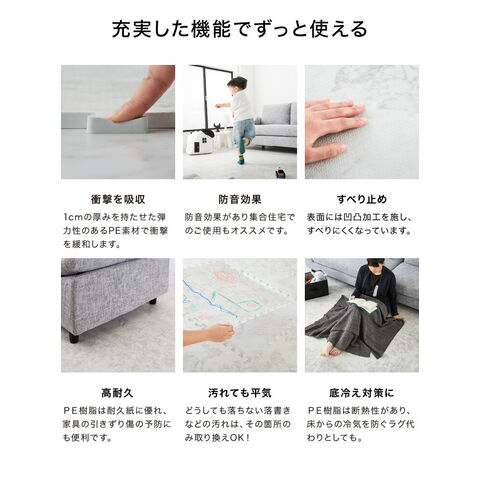 充実した機能でずっと使える

衝撃を吸収

1cmの厚みを持たせた弾力性のあるPE素材で衝撃を緩和します。

防音効果

防音効果があり集合住宅でのご使用もオススメです。

すべり止め

表面には凹凸加工を施し、すべりにくくなっています。

高耐久

PE樹脂は耐久紙に優れ、家具の引きずり傷の予防にも便利です。

汚れても平気

どうしても落ちない落書きなどの汚れは、その箇所のみ取り換えOK!

底冷え対策に

PE樹脂は断熱性があり、床からの冷気を防ぐラグ代わりとしても。