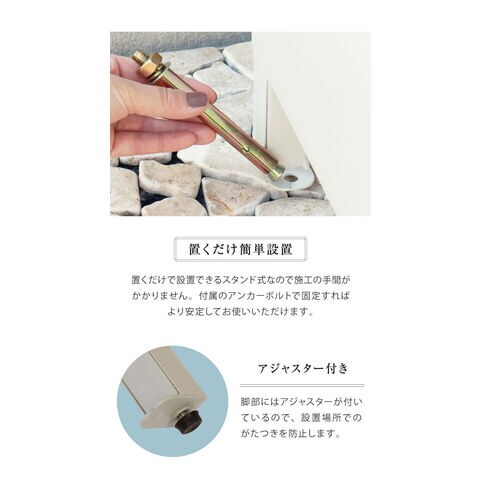 置くだけ簡単設置

置くだけで設置できるスタンド式なので施工の手間がかかりません。付属のアンカーボルトで固定すればより安定してお使いいただけます。

アジャスター付き

脚部にはアジャスターが付いているので、設置場所でのがたつきを防止します。