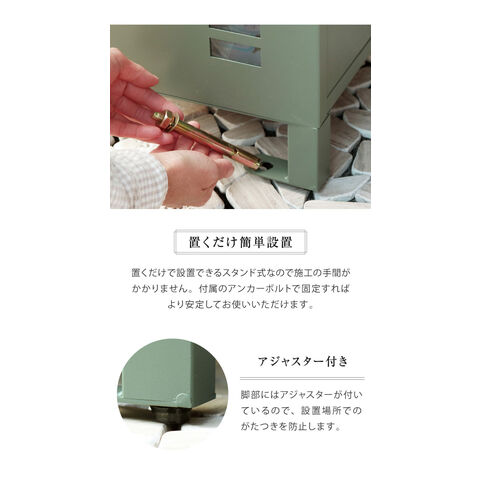 置くだけ簡単設置

置くだけで設置できるスタンド式なので施工の手間がかかりません。付属のアンカーボルトで固定すればより安定してお使いいただけます。

アジャスター付き

脚部にはアジャスターが付いているので、設置場所でのがたつきを防止します。