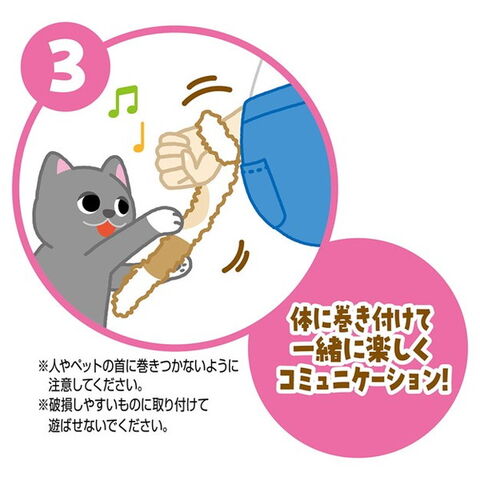 3

体に巻き付けて
一緒に楽しく
コミュニケーション!

※人やペットの首に巻きつかないように注意してください。
※破損しやすいものに取り付けて遊ばせないでください。