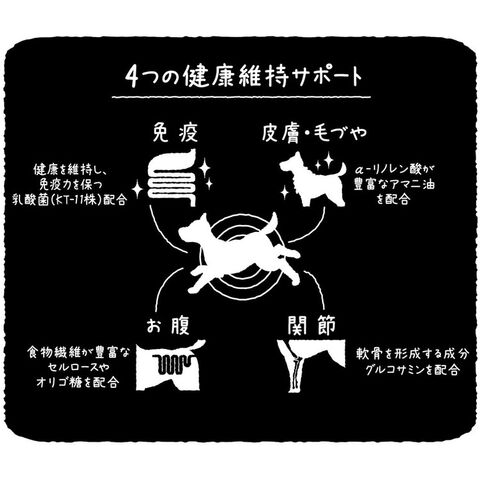 4つの健康維持サポート

免疫

健康を維持し、免疫力を保つ乳酸菌(KT-11株)配合

皮膚・毛づや

α-リノレン酸が豊富なアマニ油を配合

お腹

食物繊維が豊富なセルロースやオリゴ糖を配合

関節

軟骨を形成する成分グルコサミンを配合