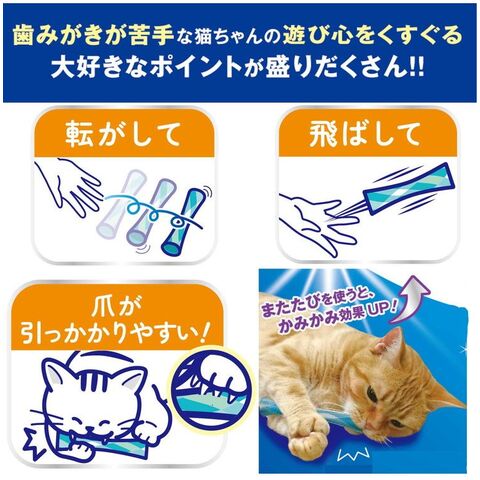 歯みがきが苦手な猫ちゃんの遊び心をくすぐる
大好きなポイントが盛りだくさん!!

転がして

飛ばして

爪が
引っかかりやすい!

またたびを使うと、
かみかみ効果UP!