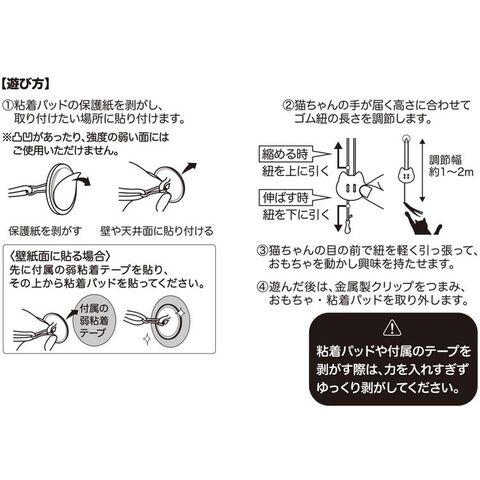 【遊び方】
①粘着パッドの保護紙を剥がし、取り付けたい場所に貼り付けます。
※凸凹があったり、強度の弱い面にはご使用いただけません。

保護紙を剥がす
壁や天井面に貼り付ける

〈壁紙面に貼る場合〉
先に付属の弱粘着テープを貼り、その上から粘着パッドを貼ってください。

付属の弱粘着テープ

②猫ちゃんの手が届く高さに合わせてゴム紐の長さを調節します。

縮める時
紐を上に引く
伸ばす時
紐を下に引く
調節幅
約1～2m

③猫ちゃんの目の前で紐を軽く引っ張って、おもちゃを動かし興味を持たせます。

④遊んだ後は、金属製クリップをつまみ、おもちゃ・粘着パッドを取り外します。

粘着パッドや付属のテープを剥がす際は、力を入れすぎずゆっくり剥がしてください。