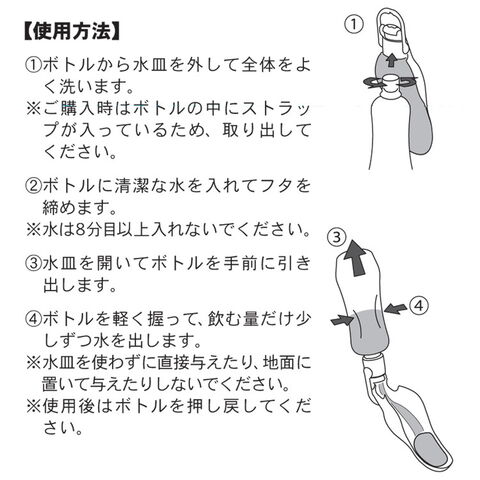 【使用方法】

①ボトルから水皿を外して全体をよく洗います。
※ご購入時はボトルの中にストラップが入っているため、取り出してください。

②ボトルに清潔な水を入れてフタを締めます。
※水は8分目以上入れないでください。

③水皿を開いてボトルを手前に引き出します。

④ボトルを軽く握って、飲む量だけ少しずつ水を出します。
※水皿を使わずに直接与えたり、地面に置いて与えたりしないでください。
※使用後はボトルを押し戻してください。

①

③

④