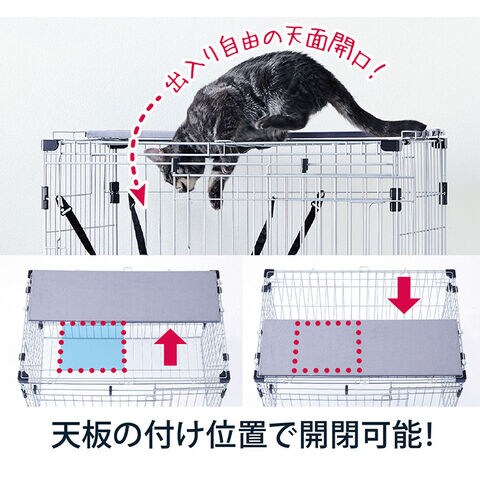 出入り自由の天面開口!

天板の付け位置で開閉可能!