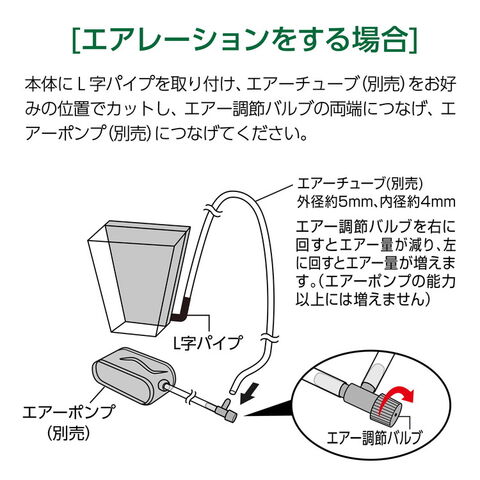 [エアレーションをする場合]

本体にＬ字パイプを取り付け、エアーチューブ(別売)をお好みの位置でカットし、エアー調節バルブの両端につなげ、エアーポンプ(別売)につなげてください。

エアーチューブ(別売)
外径約5mm、内径約4mm

エアー調節バルブを右に回すとエアー量が減り、左に回すとエアー量が増えます。(エアーポンプの能力以上には増えません)

L字パイプ

エアーポンプ
(別売)

エアー調節バルブ