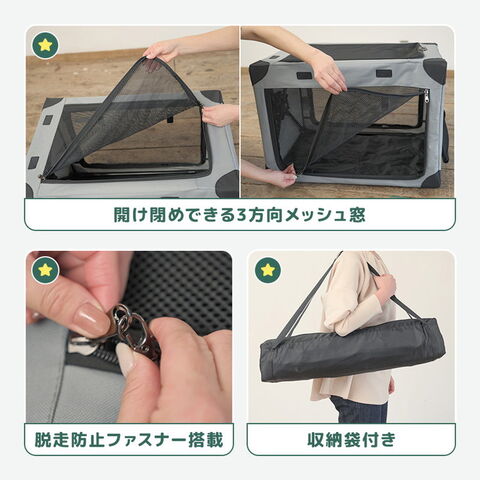 開け閉めできる3方向メッシュ窓

脱走防止ファスナー搭載

収納袋付き