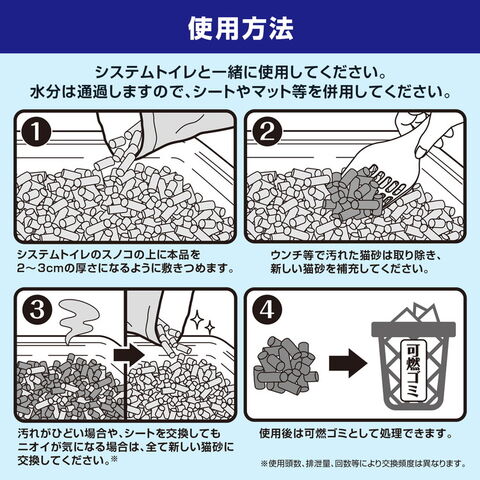 使用方法

システムトイレと一緒に使用してください。
水分は通過しますので、シートやマット等を併用してください。

1

システムトイレのスノコの上に本品を2～3cmの厚さになるように敷きつめます。

2

ウンチ等で汚れた猫砂は取り除き、新しい猫砂を補充してください。

3

汚れがひどい場合や、シートを交換してもニオイが気になる場合は、全て新しい猫砂に交換してください。※

4

可燃ゴミ

使用後は可燃ゴミとして処理できます。

※使用頭数、排泄量、回数等により交換頻度は異なります。