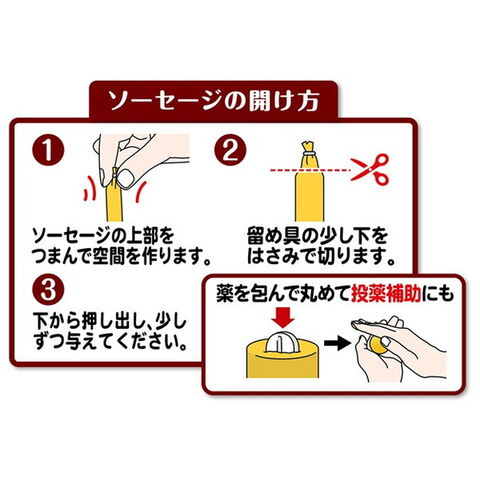 ソーセージの開け方

1
ソーセージの上部をつまんで空間を作ります。

2
留め具の少し下をはさみで切ります。

3
下から押し出し、少しずつ与えてください。

薬を包んで丸めて投薬補助にも