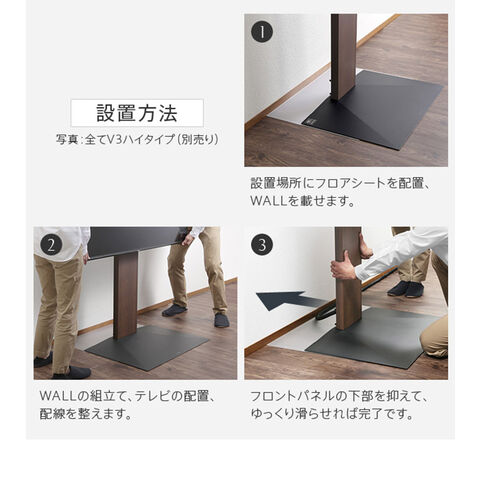 設置方法

写真:全てV3ハイタイプ(別売り)

1

設置場所にフロアシートを配置、WALLを載せます。

2

WALLの組立て、テレビの配置、配線を整えます。

3

フロントパネルの下部を抑えて、ゆっくり滑らせれば完了です。