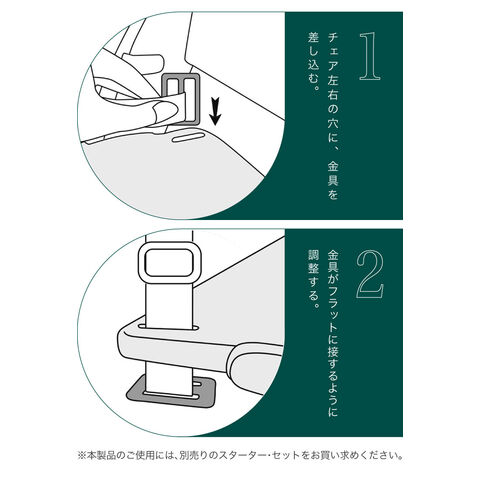 1

チェア左右の穴に、金具を差し込む。

2

金具がフラットに接するように調整する。

※本製品のご使用には、別売りのスターター・セットをお買い求めください。