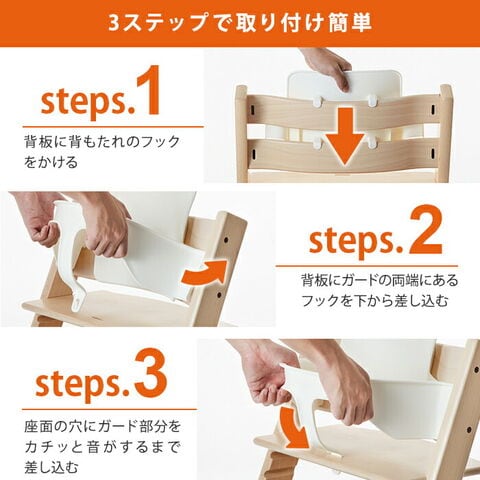 3ステップで取り付け簡単

steps.1

背板に背もたれのフックをかける

steps.2

背板にガードの両端にあるフックを下から差し込む

steps.3

座面の穴にガード部分をカチッと音がするまで差し込む