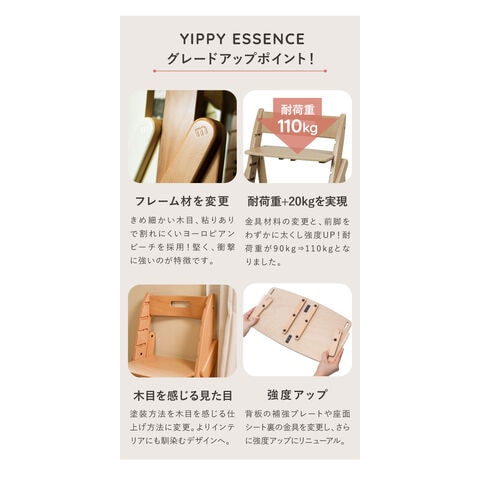 YIPPY ESSENCE
グレードアップポイント!

耐荷重
110kg

フレーム材を変更

きめ細かい木目、粘りありで割れにくいヨーロピアンビーチを採用!堅く、衝撃に強いのが特徴です。

耐荷重+20kgを実現

金具材料の変更と、前脚をわずかに太くし強度UP!耐荷重が90kg⇒110kgとなりました。

木目を感じる見た目

塗装方法を木目を感じる仕上げ方法に変更。よりインテリアにも馴染むデザインへ。

強度アップ

背板の補強プレートや座面シート裏の金具を変更し、さらに強度アップにリニューアル。