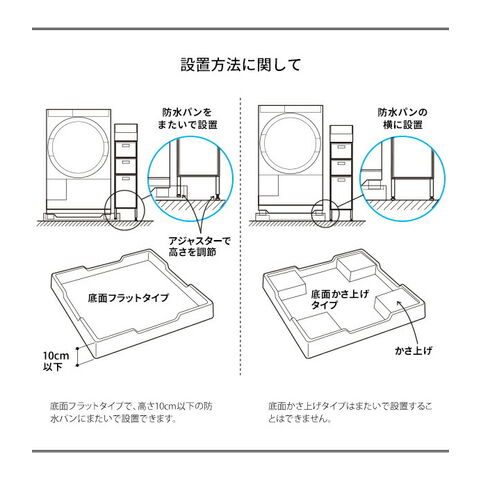 設置方法に関して

防水パンを
またいで設置

アジャスターで
高さを調節

底面フラットタイプ

10cm
以下

底面フラットタイプで、高さ10cm以下の防水パンにまたいで設置できます。

防水パンの
横に設置

底面かさ上げ
タイプ

かさ上げ

底面かさ上げタイプはまたいで設置することはできません。