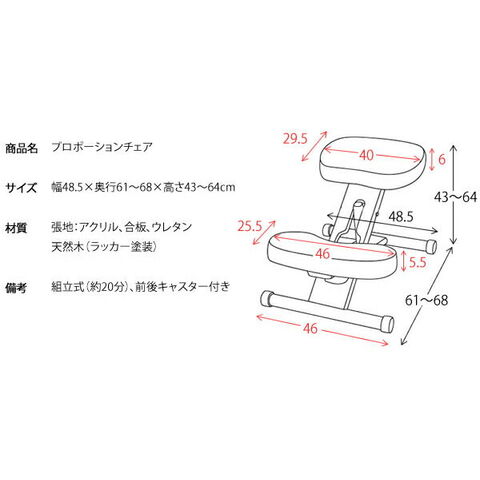 商品名　プロポーションチェア

サイズ　幅48.5×奥行61～68×高さ43～64cm

材質　張地：アクリル、合板、ウレタン
天然木（ラッカー塗装）

備考　組立式（約20分）、前後キャスター付き

29.5
40
6
43～64
48.5
25.5
46
5.5
61～68
46