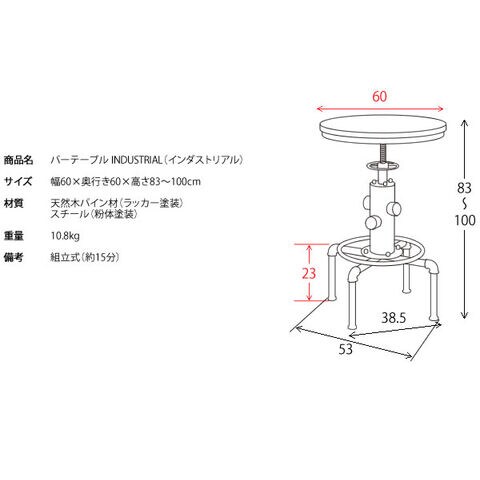 商品名 バーテーブル INDUSTRIAL（インダストリアル）

サイズ 幅60×奥行き60×高さ83～100cm

材質 天然木パイン材（ラッカー塗装）
スチール（粉体塗装）

重量 10.8kg

備考 組立式（約15分）

60

83
~
100

23

38.5

53