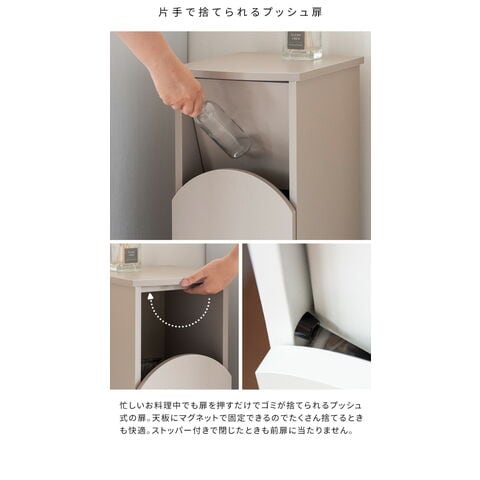 片手で捨てられるプッシュ扉

忙しいお料理中でも扉を押すだけでゴミが捨てられるプッシュ式の扉。天板にマグネットで固定できるのでたくさん捨てるときも快適。ストッパー付きで閉じたときも前扉に当たりません。