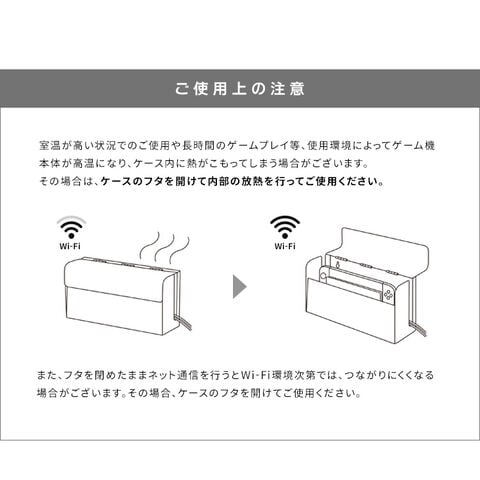 ご使用上の注意

室温が高い状況でのご使用や長時間のゲームプレイ等、使用環境によってゲーム機本体が高温になり、ケース内に熱がこもってしまう場合がございます。
その場合は、ケースのフタを開けて内部の放熱を行ってご使用ください。

Wi-Fi

Wi-Fi

また、フタを閉めたままネット通信を行うとWi-Fi環境次第では、つながりにくくなる場合がございます。その場合、ケースのフタを開けてご使用ください。