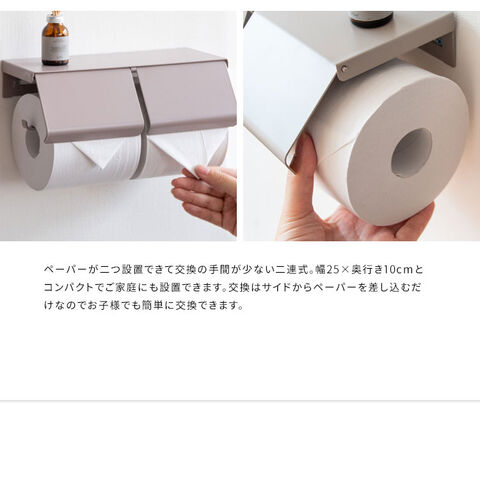 ペーパーが二つ設置できて交換の手間が少ない二連式。幅25×奥行き10cmとコンパクトでご家庭にも設置できます。交換はサイドからペーパーを差し込むだけなのでお子様でも簡単に交換できます。