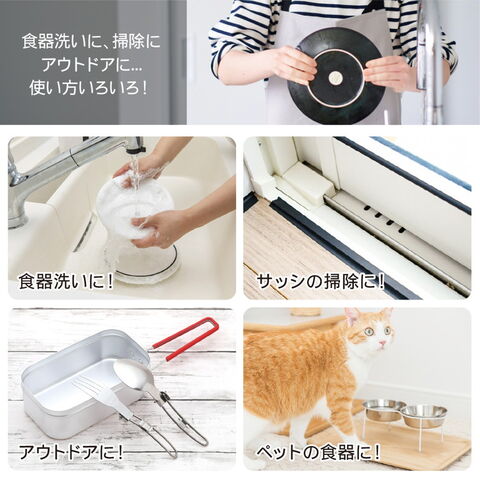 食器洗いに、掃除に
アウトドアに...
使い方いろいろ！

食器洗いに！

サッシの掃除に！

アウトドアに！

ペットの食器に！